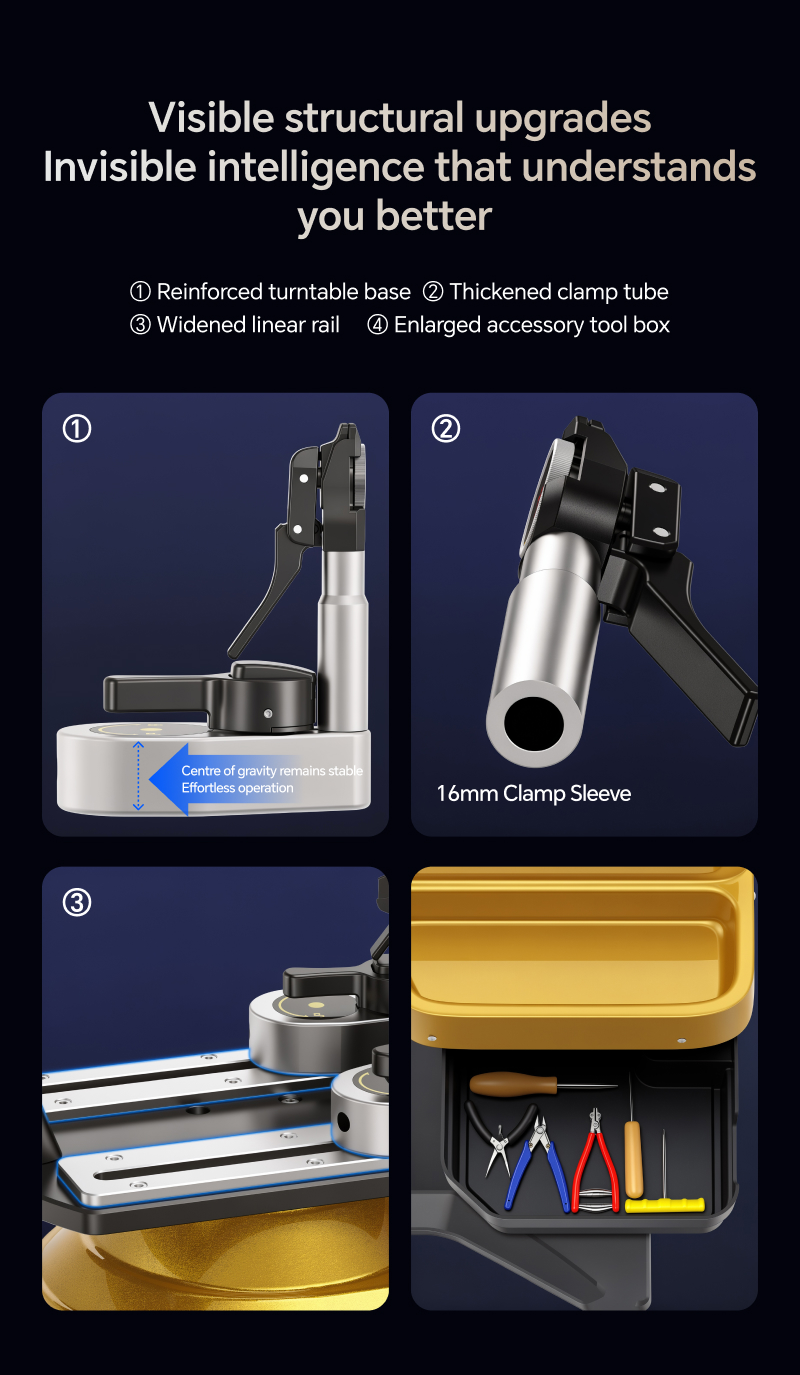 Visible structural upgrades
Invisible intelligence that understands you better

① Reinforced turntable base ② Thickened clamp tube
③ Widened linear rail ④ Enlarged accessory tool box

①

Centre of gravity remains stable
Effortless operation

②

16mm Clamp Sleeve

③